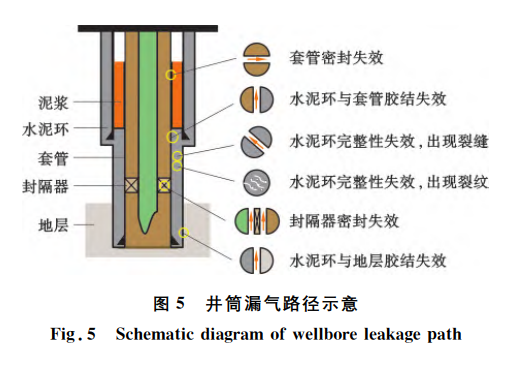 泥浆
水泥环
套管
封隔器
地层

套管密封失效
水泥环与套管胶结失效
水泥环完整性失效，出现裂缝
水泥环完整性失效，出现裂纹
封隔器密封失效
水泥环与地层胶结失效

图 5 井筒漏气路径示意
Fig. 5 Schematic diagram of wellbore leakage path