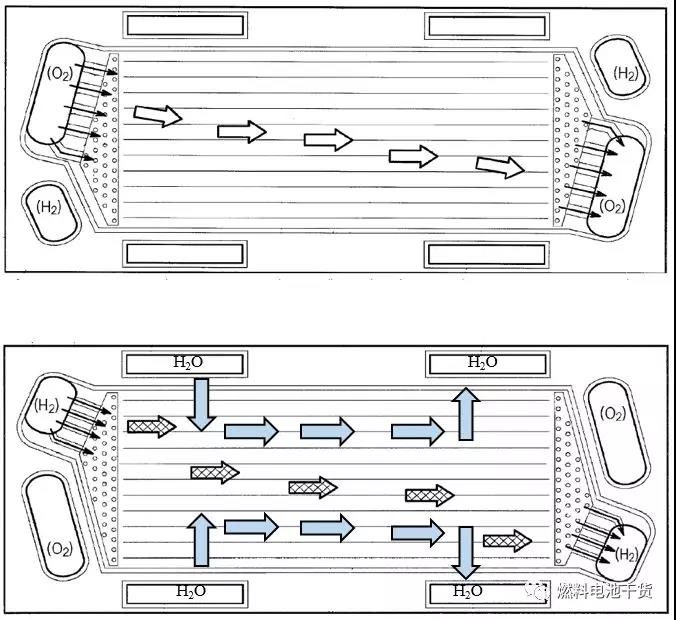 $(O_2)$

$(H_2)$

$(H_2)$

$(O_2)$

$H_2O$

$H_2O$

$(H_2)$

$(O_2)$

$(O_2)$

$(H_2)$

$H_2O$

$H_2O$

燃料电池干货