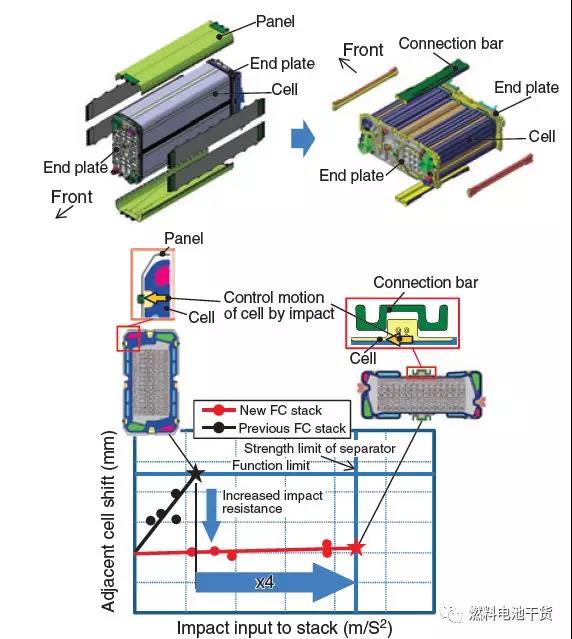 Panel

End plate

Cell

End plate

Front

Front

Connection bar

End plate

Cell

End plate

Panel

Control motion of cell by impact

Cell

Connection bar

Cell

New FC stack

Previous FC stack

Strength limit of separator

Function limit

Increased impact resistance

x4

Adjacent cell shift (mm)

Impact input to stack (m/S$^2$)

燃料电池干货