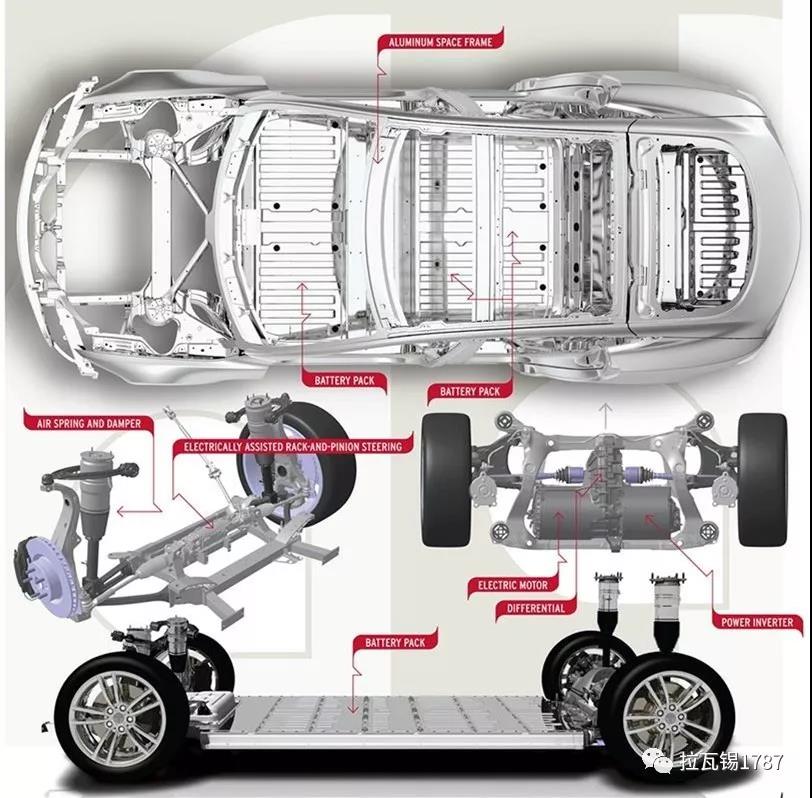 ALUMINUM SPACE FRAME

BATTERY PACK

BATTERY PACK

AIR SPRING AND DAMPER

ELECTRICALLY ASSISTED RACK-AND-PINION STEERING

ELECTRIC MOTOR

DIFFERENTIAL

POWER INVERTER

BATTERY PACK

拉瓦锡1787